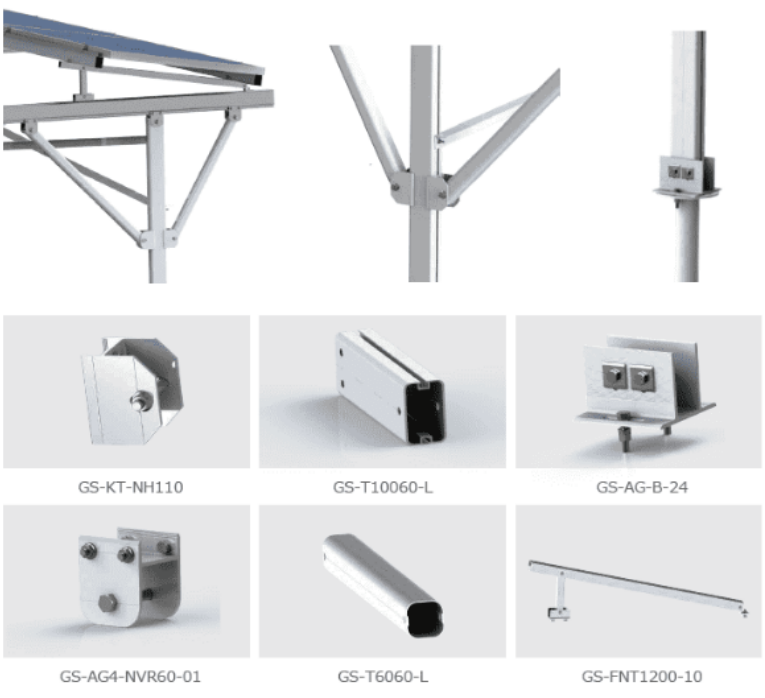 GS-KT-NH110

GS-T10060-L

GS-AG-B-24

GS-AG4-NVR60-01

GS-T6060-L

GS-FNT1200-10